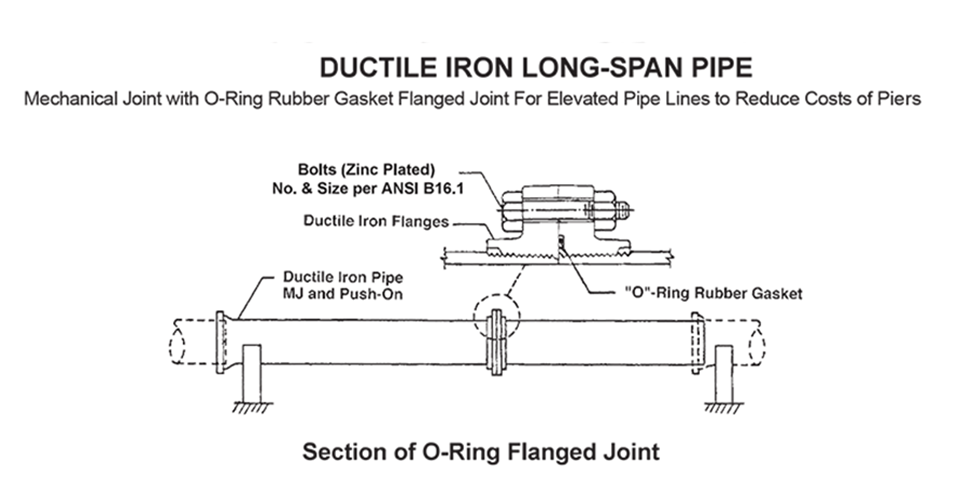 DUCTILE IRON LONG-SPAN PIPE

Mechanical Joint with O-Ring Rubber Gasket Flanged Joint For Elevated Pipe Lines to Reduce Costs of Piers

Bolts (Zinc Plated)
No. & Size per ANSI B16.1

Ductile Iron Flanges

Ductile Iron Pipe
MJ and Push-On

"O"-Ring Rubber Gasket

Section of O-Ring Flanged Joint